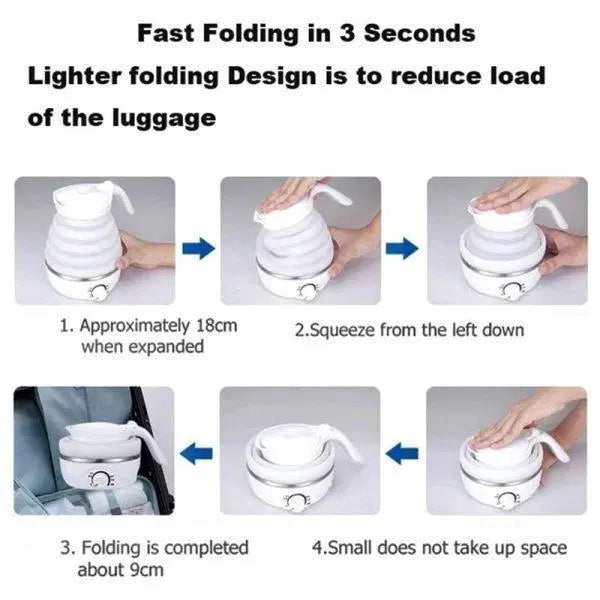 Fast Folding in 3 Seconds

Lighter folding Design is to reduce load of the luggage

1. Approximately 18cm when expanded

2.Squeeze from the left down

3. Folding is completed about 9cm

4.Small does not take up space